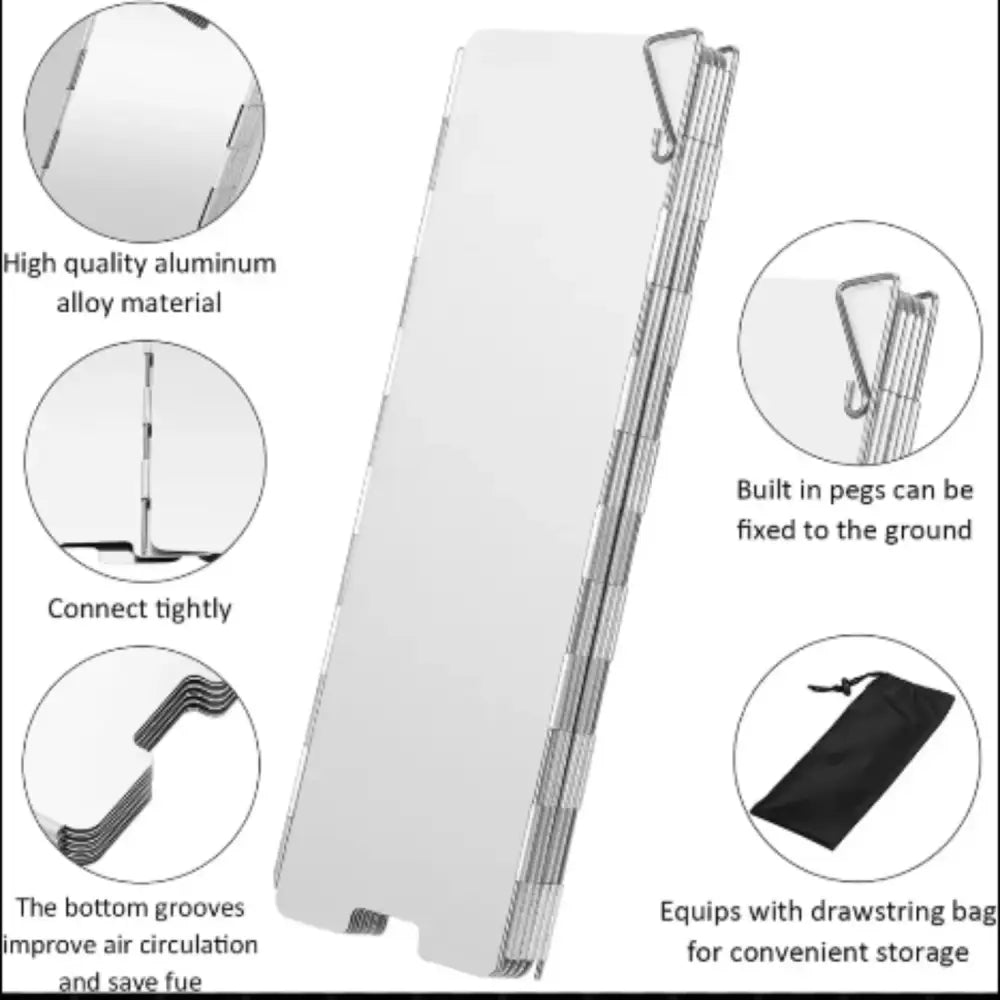 High quality aluminum alloy material

Connect tightly

The bottom grooves improve air circulation and save fue

Built in pegs can be fixed to the ground

Equips with drawstring bag for convenient storage