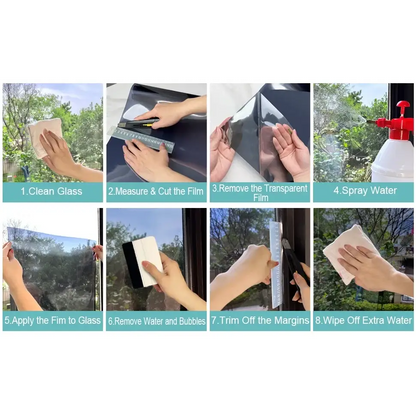 1.Clean Glass

2.Measure & Cut the Film

3.Remove the Transparent Film

4.Spray Water

5.Apply the Fim to Glass

6.Remove Water and Bubbles

7.Trim Off the Margins

8.Wipe Off Extra Water