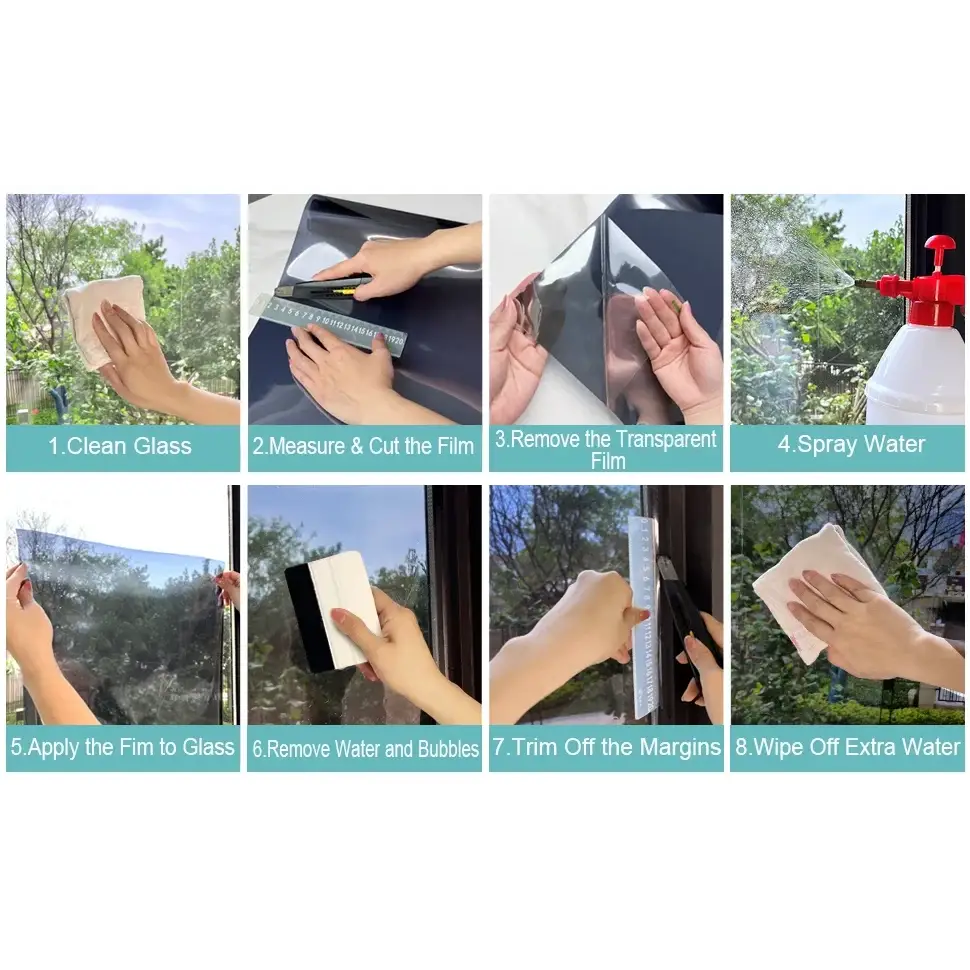 1.Clean Glass

2.Measure & Cut the Film

3.Remove the Transparent Film

4.Spray Water

5.Apply the Fim to Glass

6.Remove Water and Bubbles

7.Trim Off the Margins

8.Wipe Off Extra Water