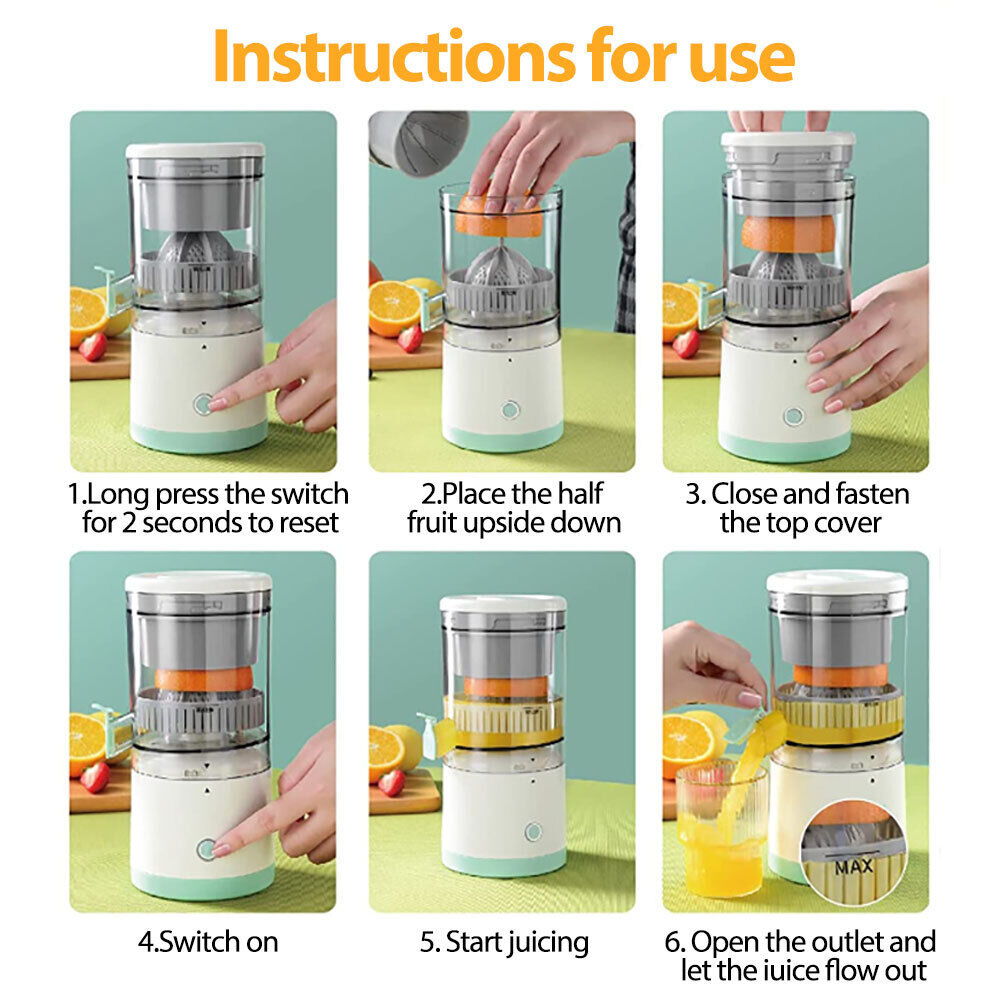 Instructions for use

1.Long press the switch for 2 seconds to reset

2.Place the half fruit upside down

3. Close and fasten the top cover

4.Switch on

5. Start juicing

MAX

6. Open the outlet and let the iuice flow out