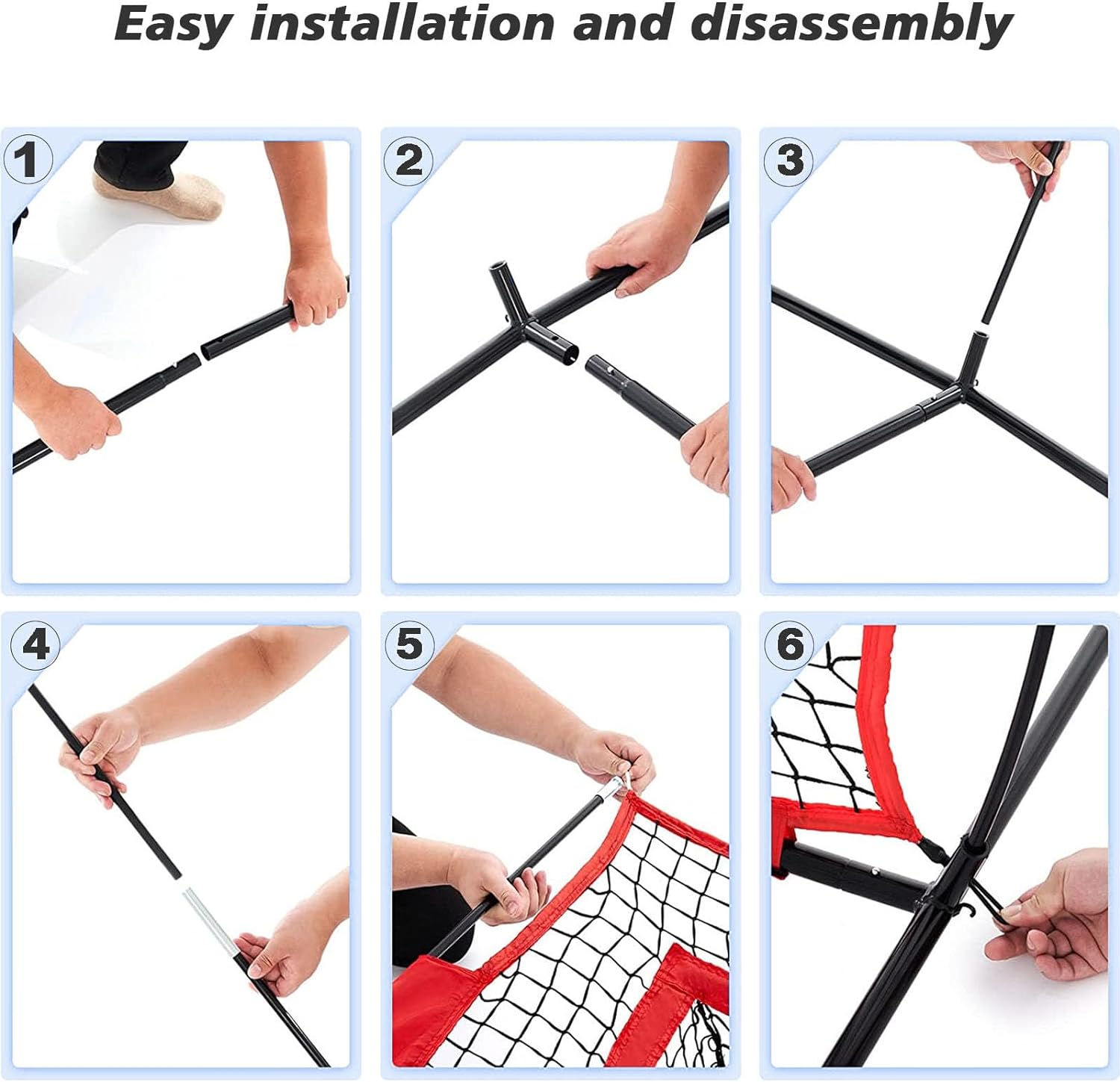 Easy installation and disassembly

1

2

3

4

5

6