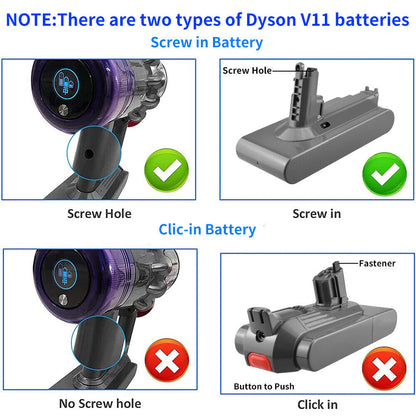 NOTE:There are two types of Dyson V11 batteries

Screw in Battery

Screw Hole

Screw Hole

Screw in

Clic-in Battery

Fastener

Button to Push

No Screw hole

Click in