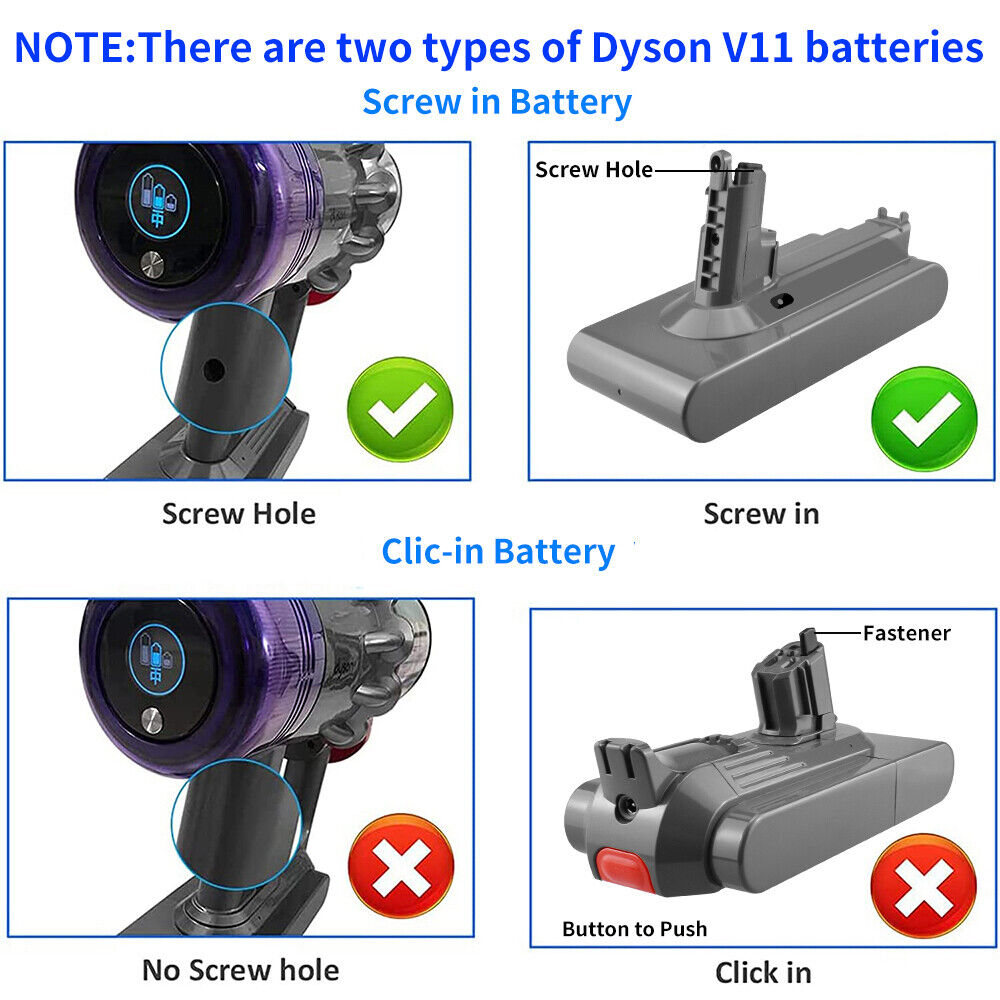 NOTE:There are two types of Dyson V11 batteries

Screw in Battery

Screw Hole

Screw Hole

Screw in

Clic-in Battery

Fastener

Button to Push

No Screw hole

Click in