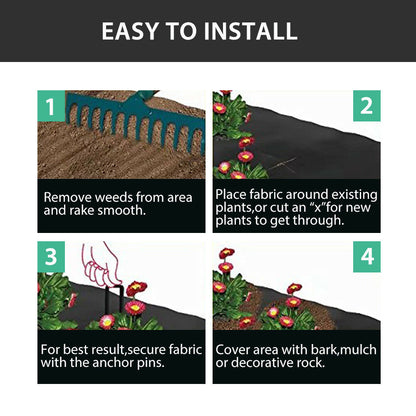 EASY TO INSTALL

1

Remove weeds from area and rake smooth.

2

Place fabric around existing plants,or cut an “x”for new plants to get through.

3

For best result,secure fabric with the anchor pins.

4

Cover area with bark,mulch or decorative rock.