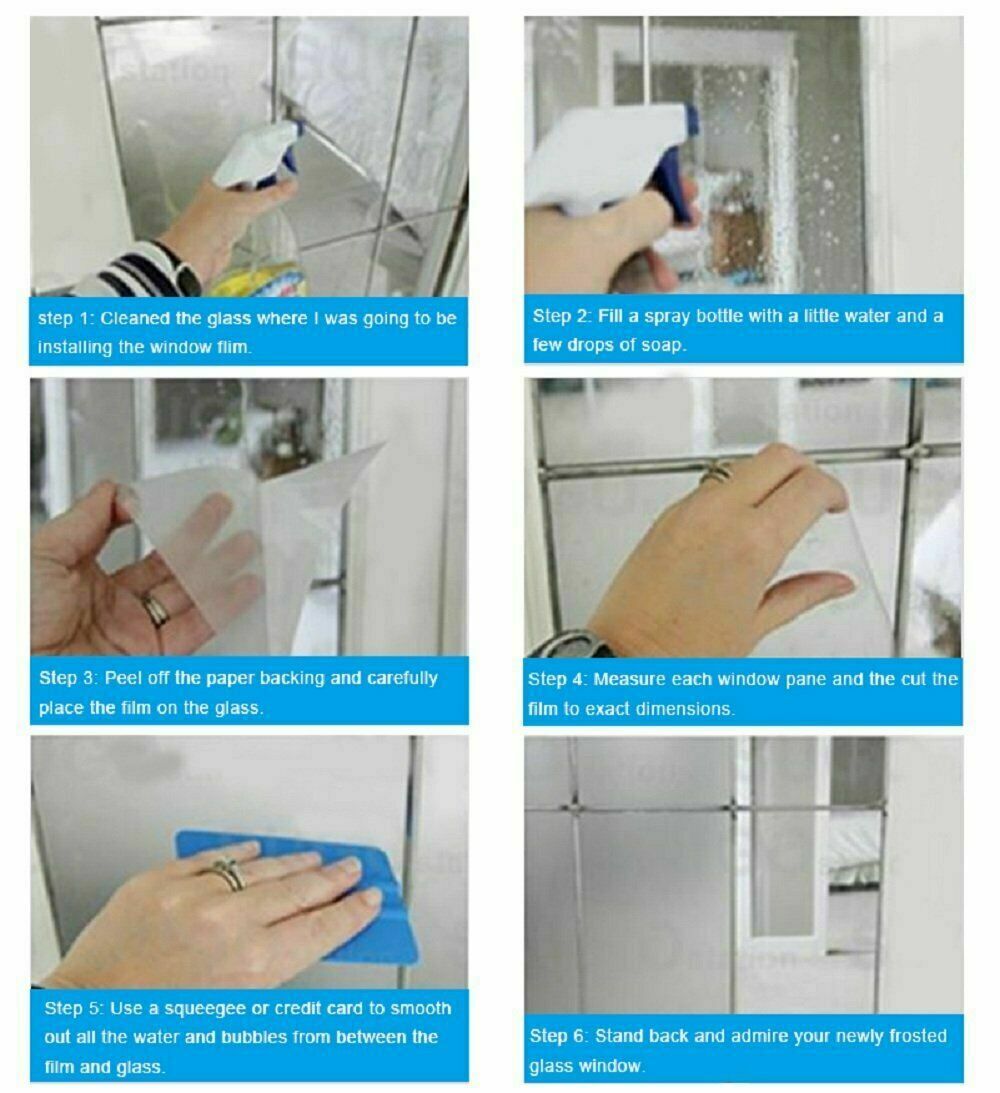 step 1: Cleaned the glass where I was going to be installing the window flim.

Step 2: Fill a spray bottle with a little water and a few drops of soap.

Step 3: Peel off the paper backing and carefully place the film on the glass.

Step 4: Measure each window pane and the cut the film to exact dimensions.

Step 5: Use a squeegee or credit card to smooth out all the water and bubbles from between the film and glass.

Step 6: Stand back and admire your newly frosted glass window.