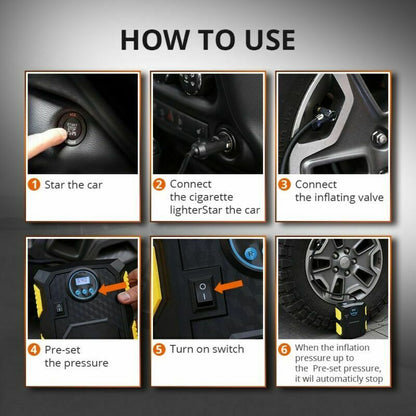 HOW TO USE

1 Star the car

2 Connect the cigarette lighterStar the car

3 Connect the inflating valve

4 Pre-set the pressure

5 Turn on switch

6 When the inflation pressure up to the Pre-set pressure, it wil automaticly stop