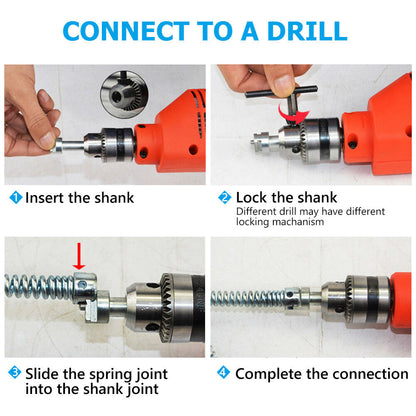 CONNECT TO A DRILL

1 Insert the shank

2 Lock the shank
Different drill may have different locking machanism

3 Slide the spring joint into the shank joint

4 Complete the connection