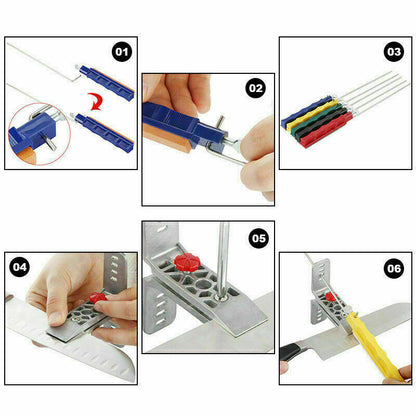 01

02

03

04

05

06