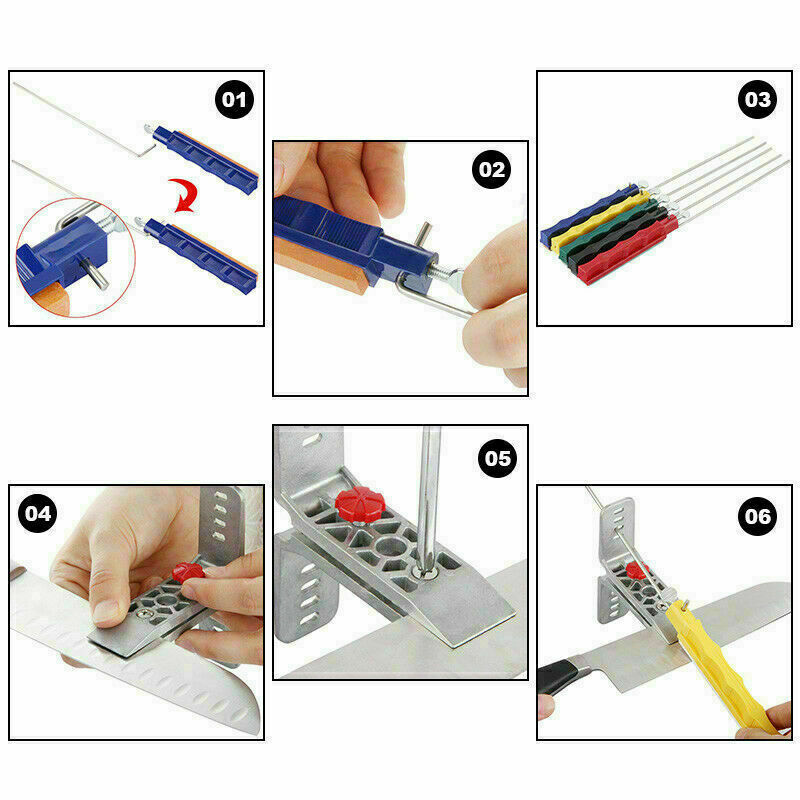 01

02

03

04

05

06