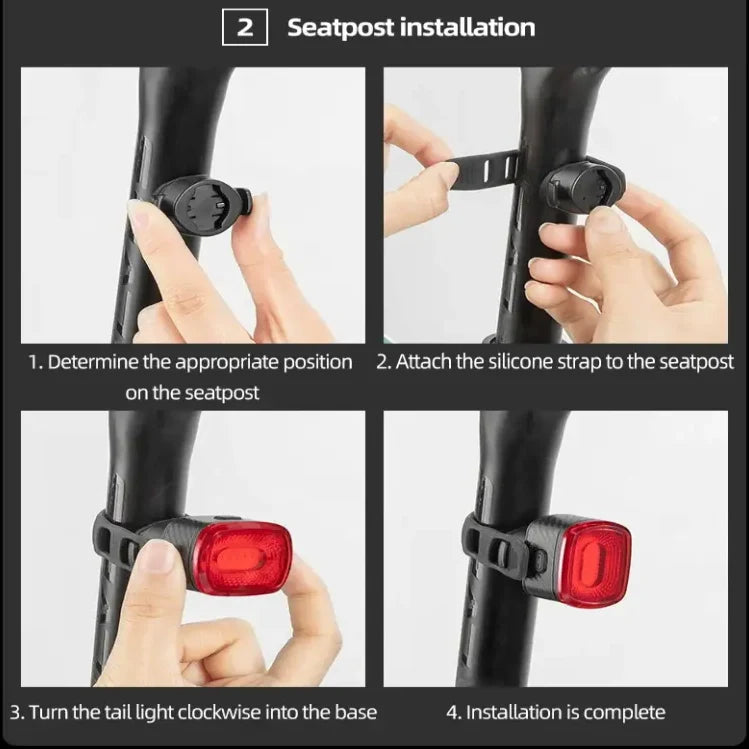 2 Seatpost installation

1. Determine the appropriate position on the seatpost

2. Attach the silicone strap to the seatpost

3. Turn the tail light clockwise into the base

4. Installation is complete