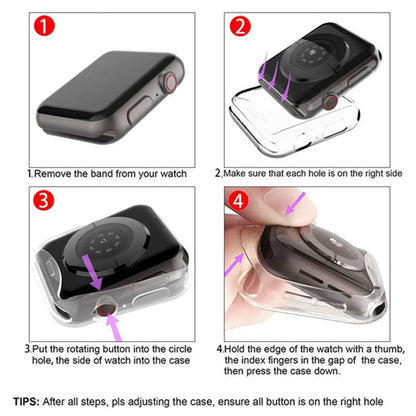 1

1.Remove the band from your watch

2

2.Make sure that each hole is on the right side

3

3.Put the rotating button into the circle hole, the side of watch into the case

4

4.Hold the edge of the watch with a thumb, the index fingers in the gap of the case, then press the case down.

TIPS: After all steps, pls adjusting the case, ensure all button is on the right hole