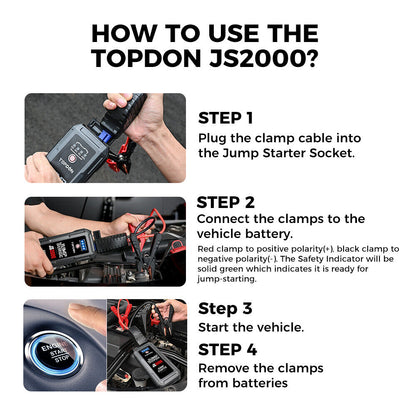 HOW TO USE THE TOPDON JS2000?

TOPDON

STEP 1
Plug the clamp cable into the Jump Starter Socket.

STEP 2
Connect the clamps to the vehicle battery.
Red clamp to positive polarity(+), black clamp to negative polarity(-). The Safety Indicator will be solid green which indicates it is ready for jump-starting.

ENGINE START STOP

Step 3
Start the vehicle.

STEP 4
Remove the clamps from batteries