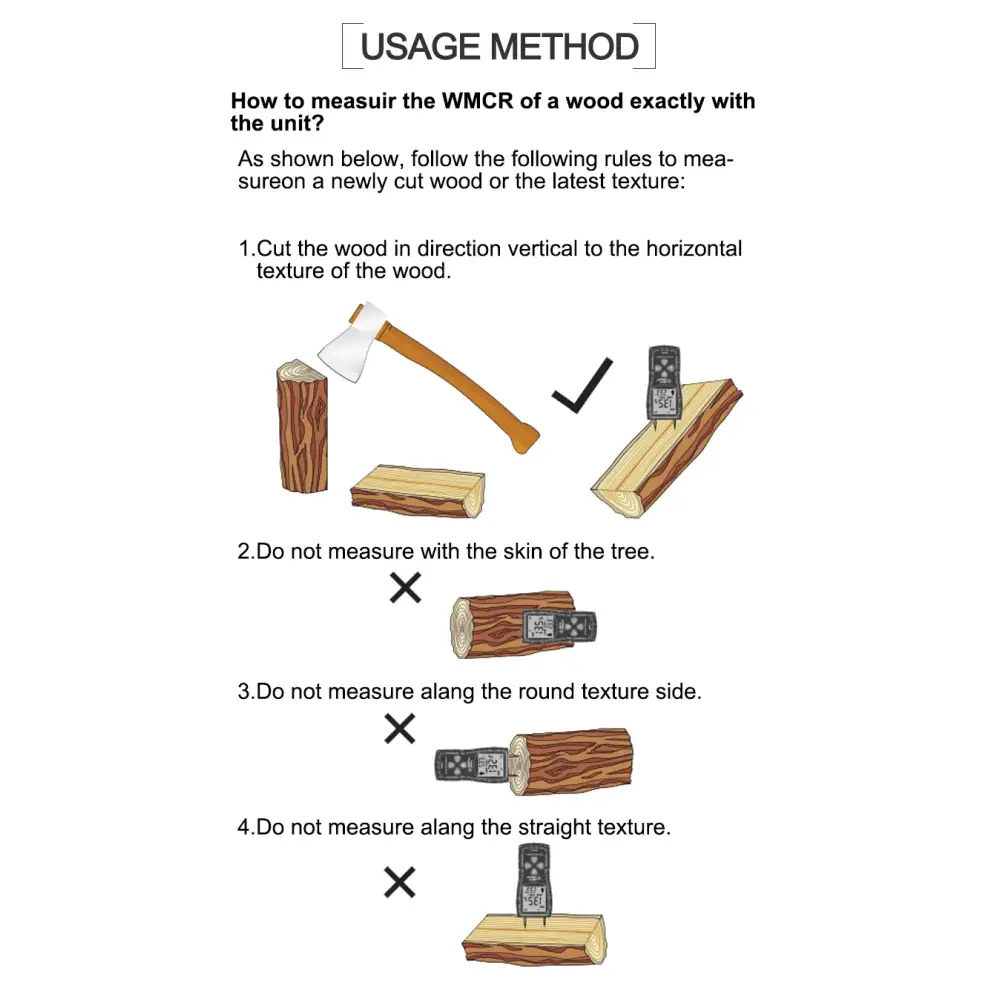 USAGE METHOD

How to measuir the WMCR of a wood exactly with the unit?

As shown below, follow the following rules to measureon a newly cut wood or the latest texture:

1.Cut the wood in direction vertical to the horizontal texture of the wood.

2.Do not measure with the skin of the tree.

3.Do not measure alang the round texture side.

4.Do not measure alang the straight texture.