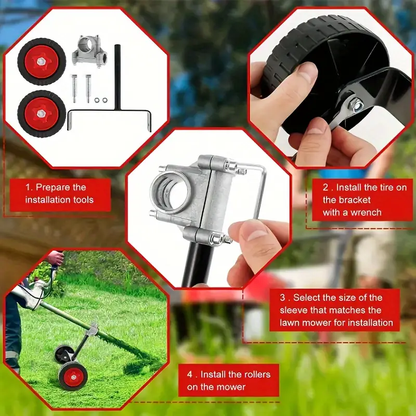 1. Prepare the installation tools

2 . Install the tire on the bracket with a wrench

3 . Select the size of the sleeve that matches the lawn mower for installation

4 . Install the rollers on the mower