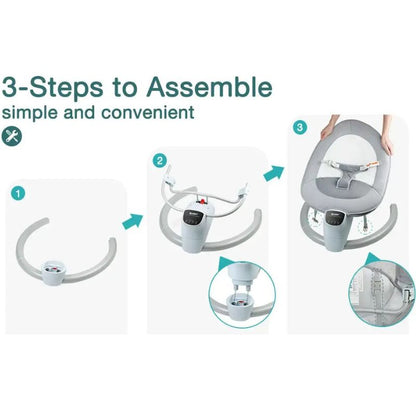 3-Steps to Assemble
simple and convenient

1

2

3