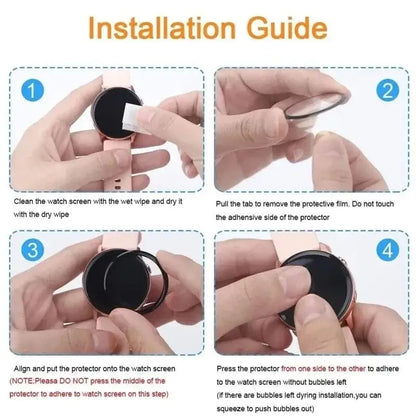 Installation Guide

1

Clean the watch screen with the wet wipe and dry it with the dry wipe

2

Pull the tab to remove the protective film. Do not touch the adhensive side of the protector

3

Align and put the protector onto the watch screen
(NOTE:Pleasa DO NOT press the middle of the protector to adhere to watch screen on this step)

4

Press the protector from one side to the other to adhere to the watch screen without bubbles left
(if there are bubbles left dyring installation,you can squeeze to push bubbles out)