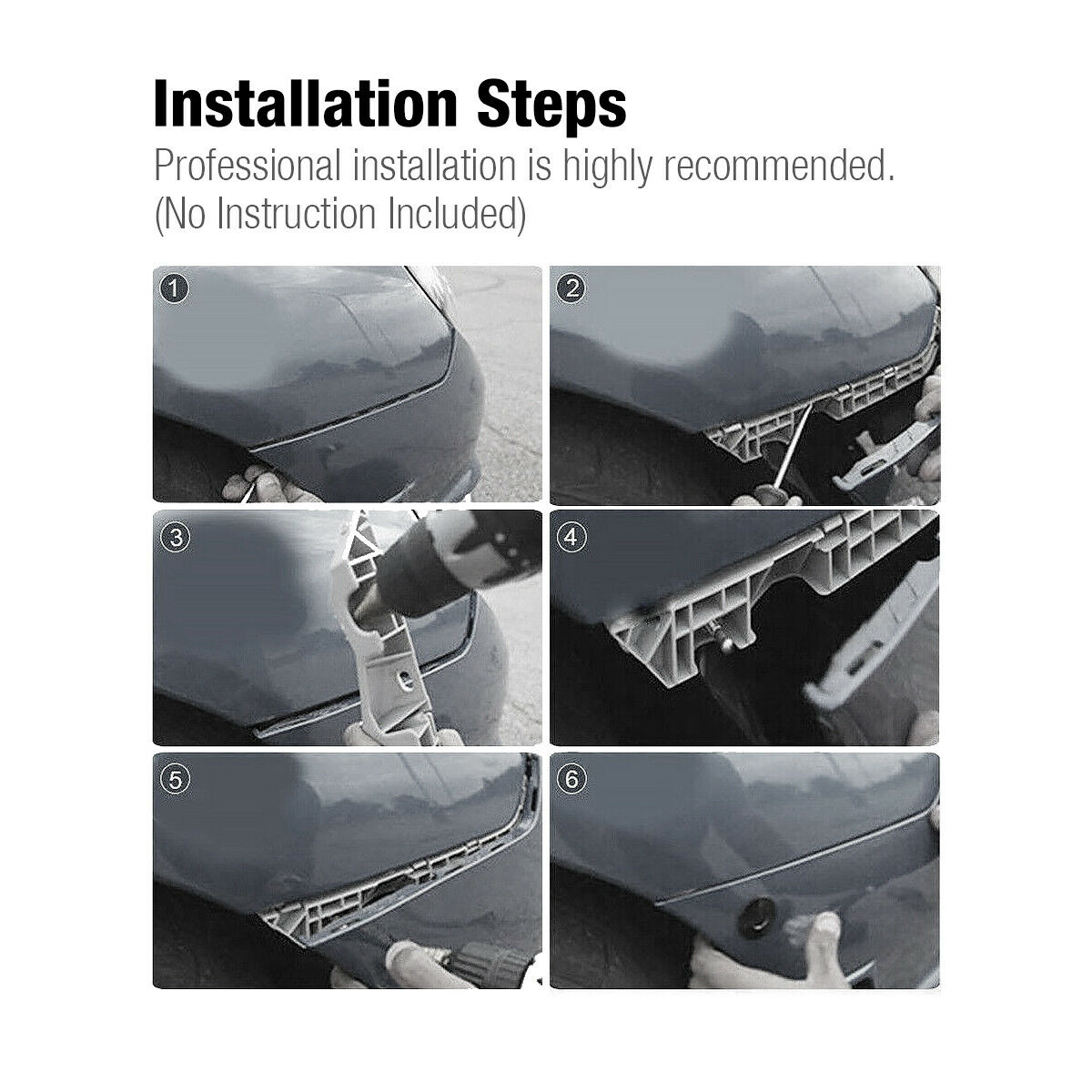 Installation Steps
Professional installation is highly recommended.
(No Instruction Included)

1

2

3

4

5

6