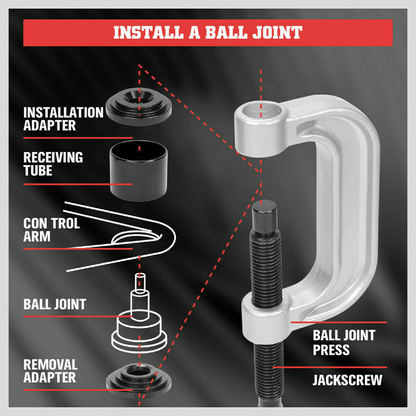 INSTALL A BALL JOINT

INSTALLATION ADAPTER

RECEIVING TUBE

CON TROL ARM

BALL JOINT

REMOVAL ADAPTER

BALL JOINT PRESS

JACKSCREW