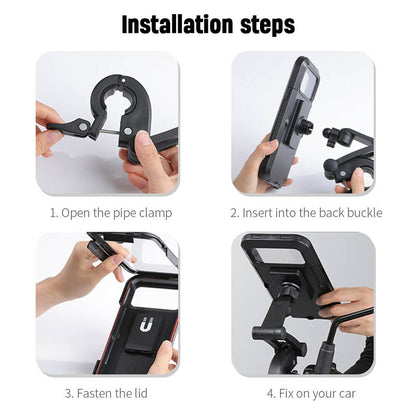 Installation steps

1. Open the pipe clamp

2. Insert into the back buckle

3. Fasten the lid

4. Fix on your car