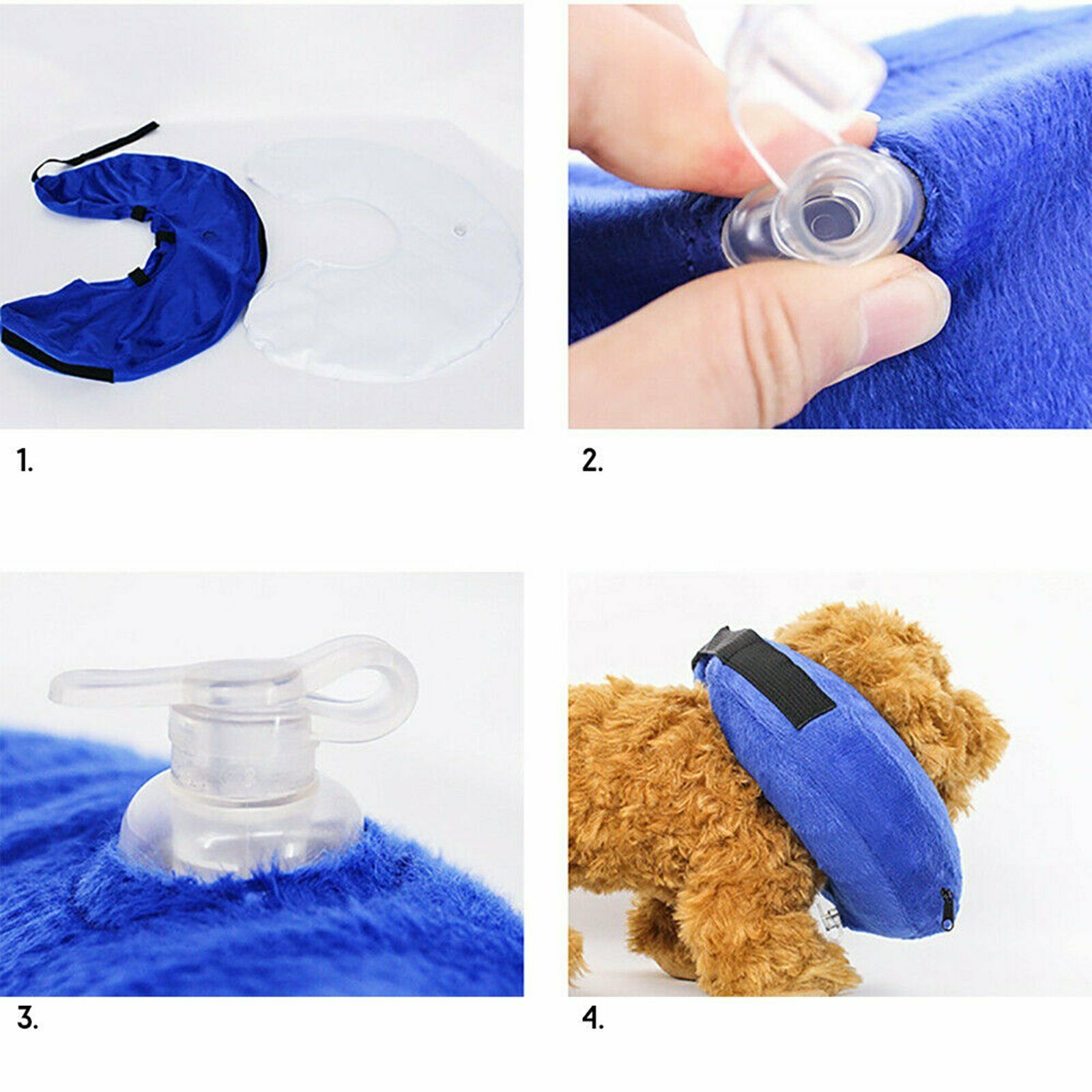 1.

2.

3.

4.