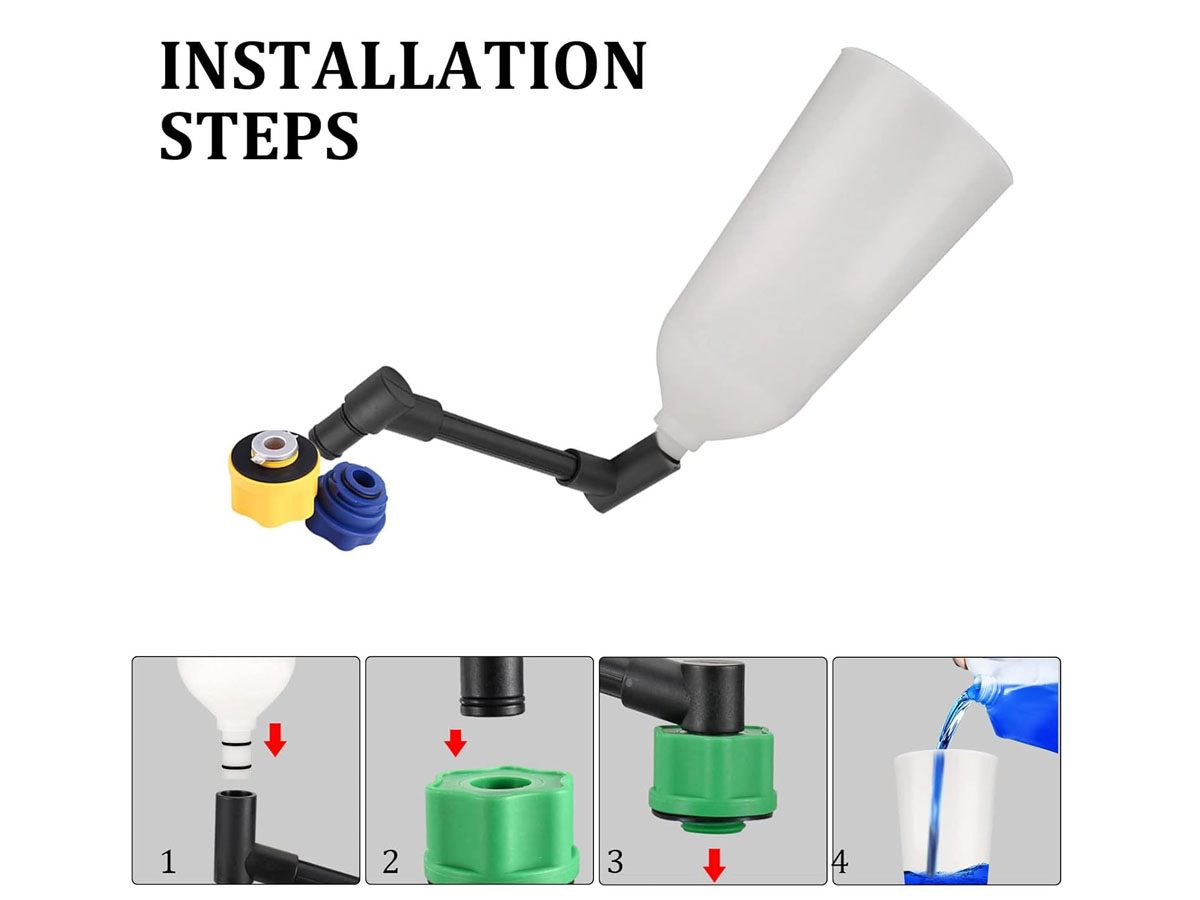 INSTALLATION STEPS

1

2

3

4