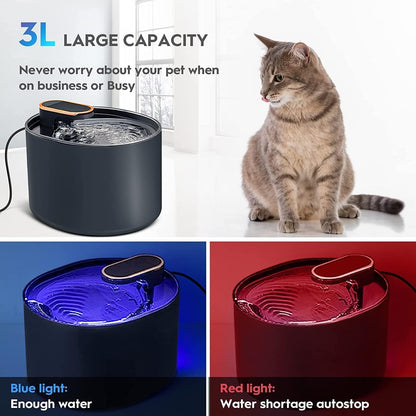 3L LARGE CAPACITY

Never worry about your pet when on business or Busy

Blue light:
Enough water

Red light:
Water shortage autostop