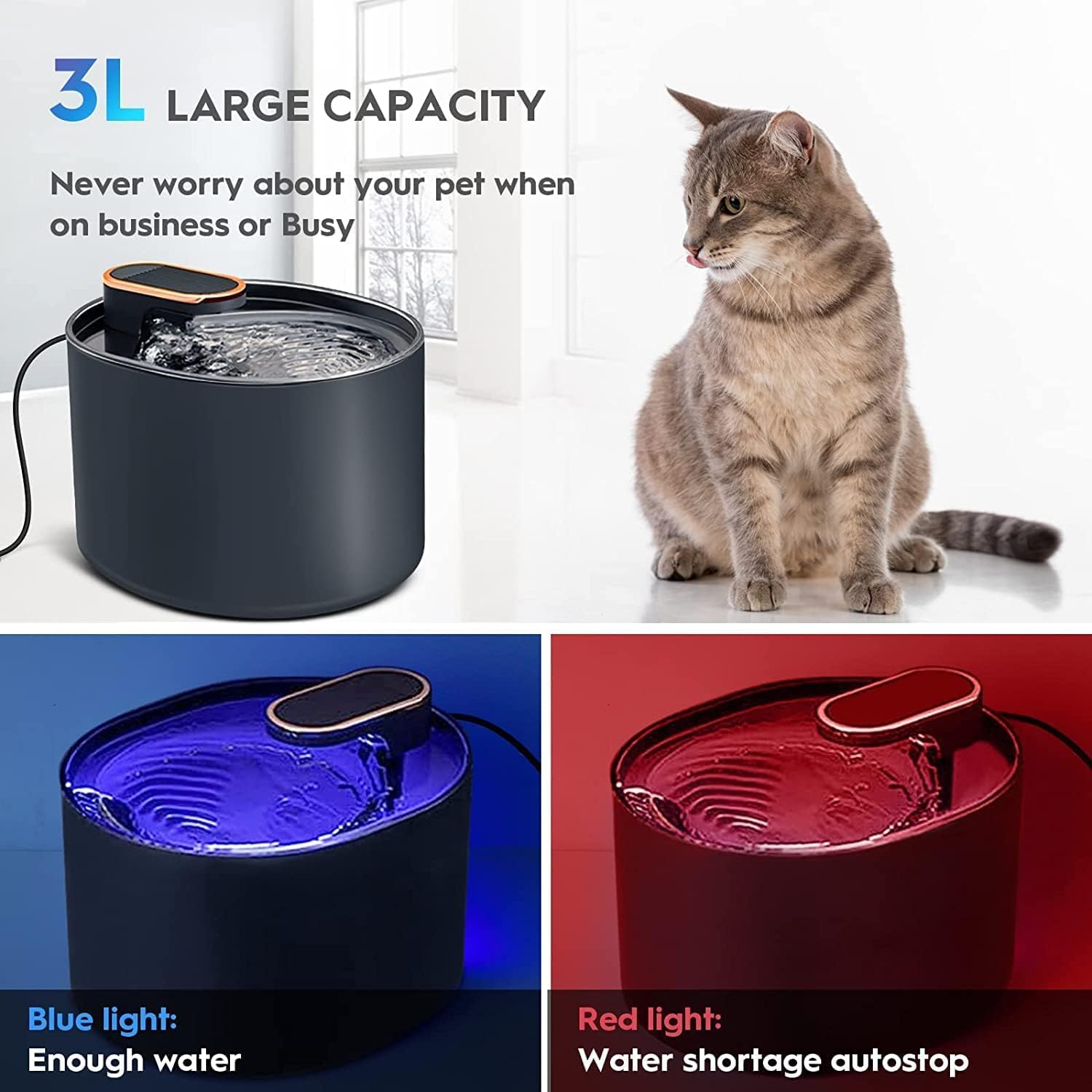 3L LARGE CAPACITY

Never worry about your pet when on business or Busy

Blue light:
Enough water

Red light:
Water shortage autostop