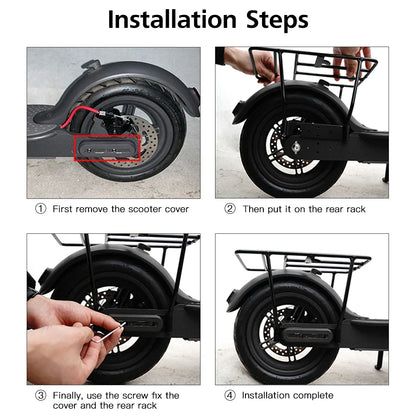 Installation Steps

① First remove the scooter cover

② Then put it on the rear rack

③ Finally, use the screw fix the cover and the rear rack

④ Installation complete