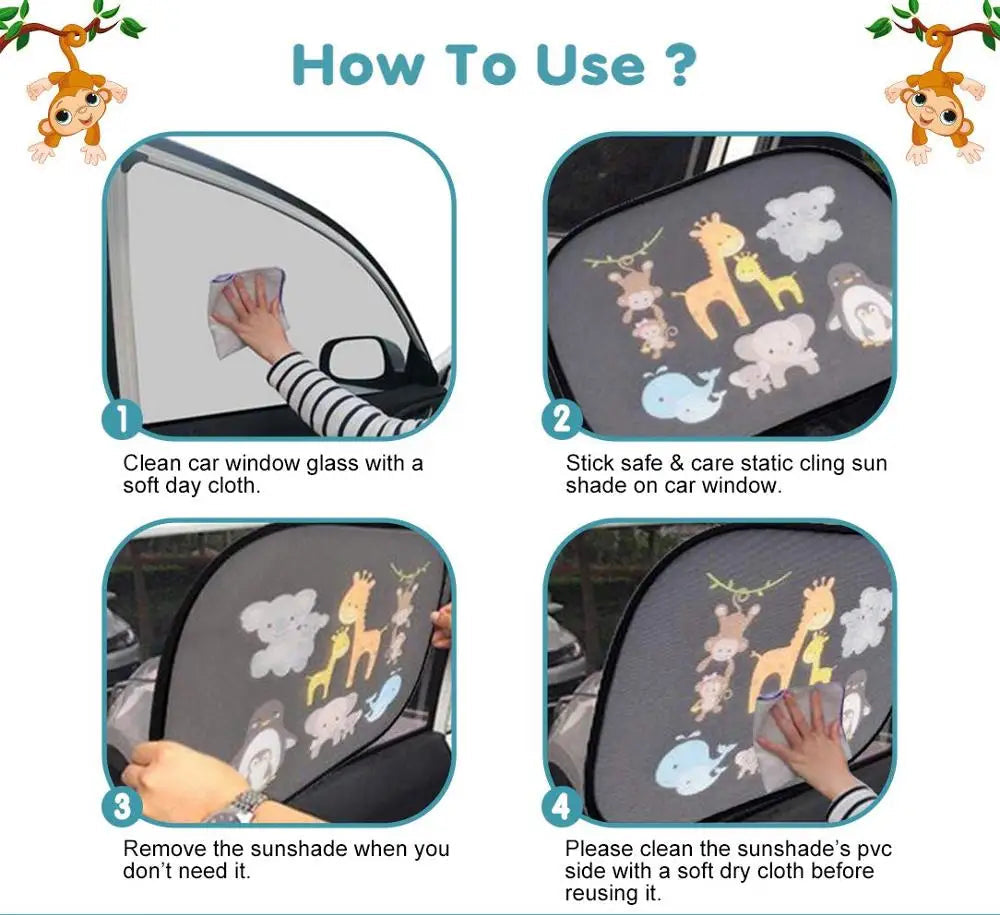 How To Use ?

1

Clean car window glass with a soft day cloth.

2

Stick safe & care static cling sun shade on car window.

3

Remove the sunshade when you don't need it.

4

Please clean the sunshade's pvc side with a soft dry cloth before reusing it.