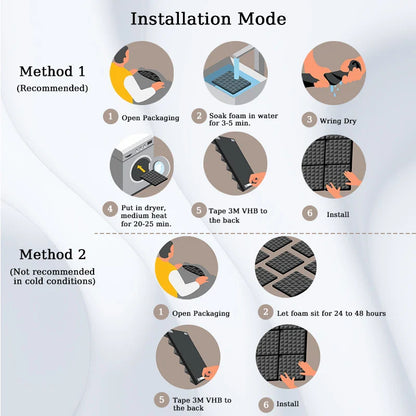 Installation Mode

Method 1
(Recommended)

1 Open Packaging

2 Soak foam in water for 3-5 min.

3 Wring Dry

4 Put in dryer, medium heat for 20-25 min.

5 Tape 3M VHB to the back

6 Install

Method 2
(Not recommended in cold conditions)

1 Open Packaging

2 Let foam sit for 24 to 48 hours

5 Tape 3M VHB to the back

6 Install