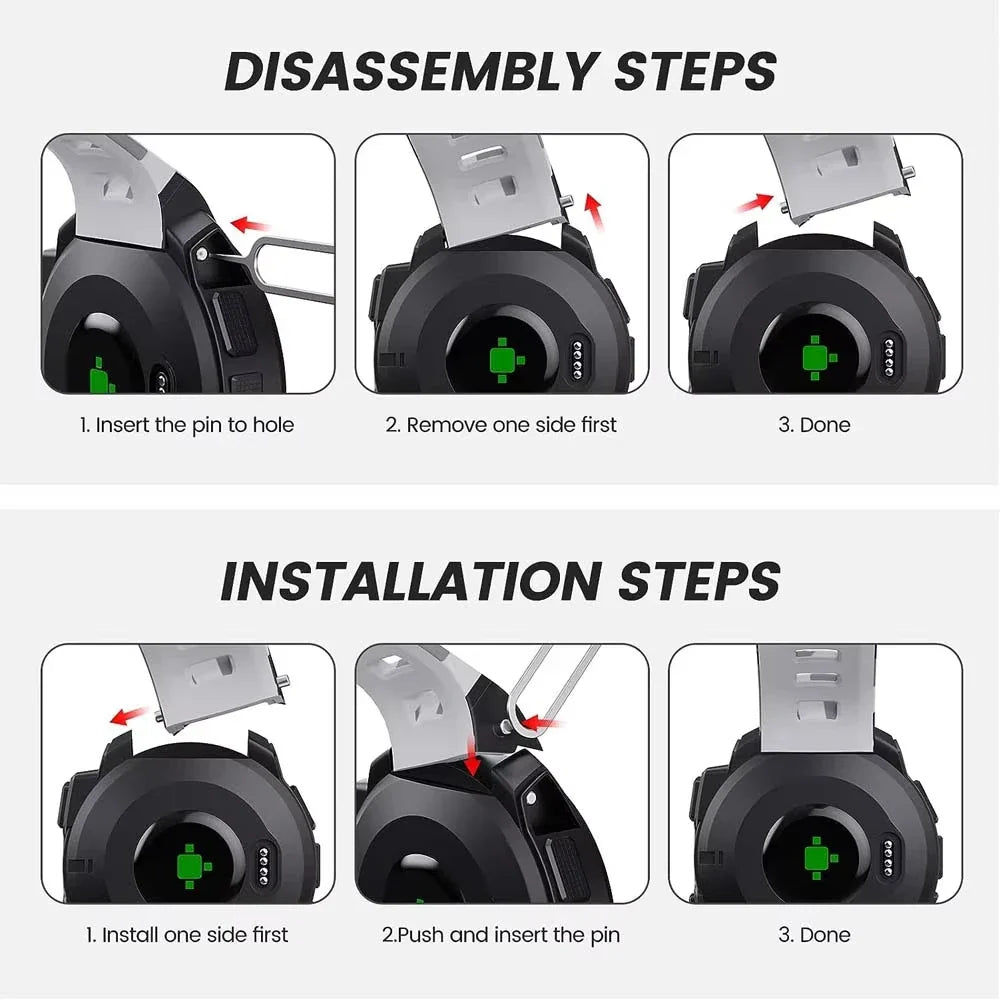 DISASSEMBLY STEPS

1. Insert the pin to hole

2. Remove one side first

3. Done

INSTALLATION STEPS

1. Install one side first

2.Push and insert the pin

3. Done