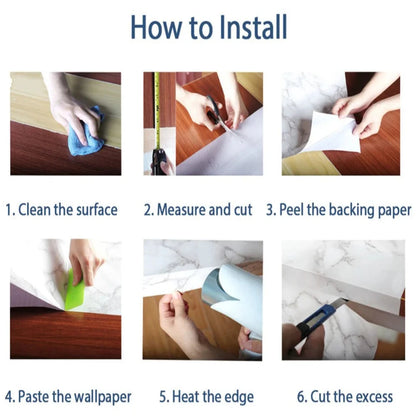 How to Install

1. Clean the surface

2. Measure and cut

3. Peel the backing paper

4. Paste the wallpaper

5. Heat the edge

6. Cut the excess