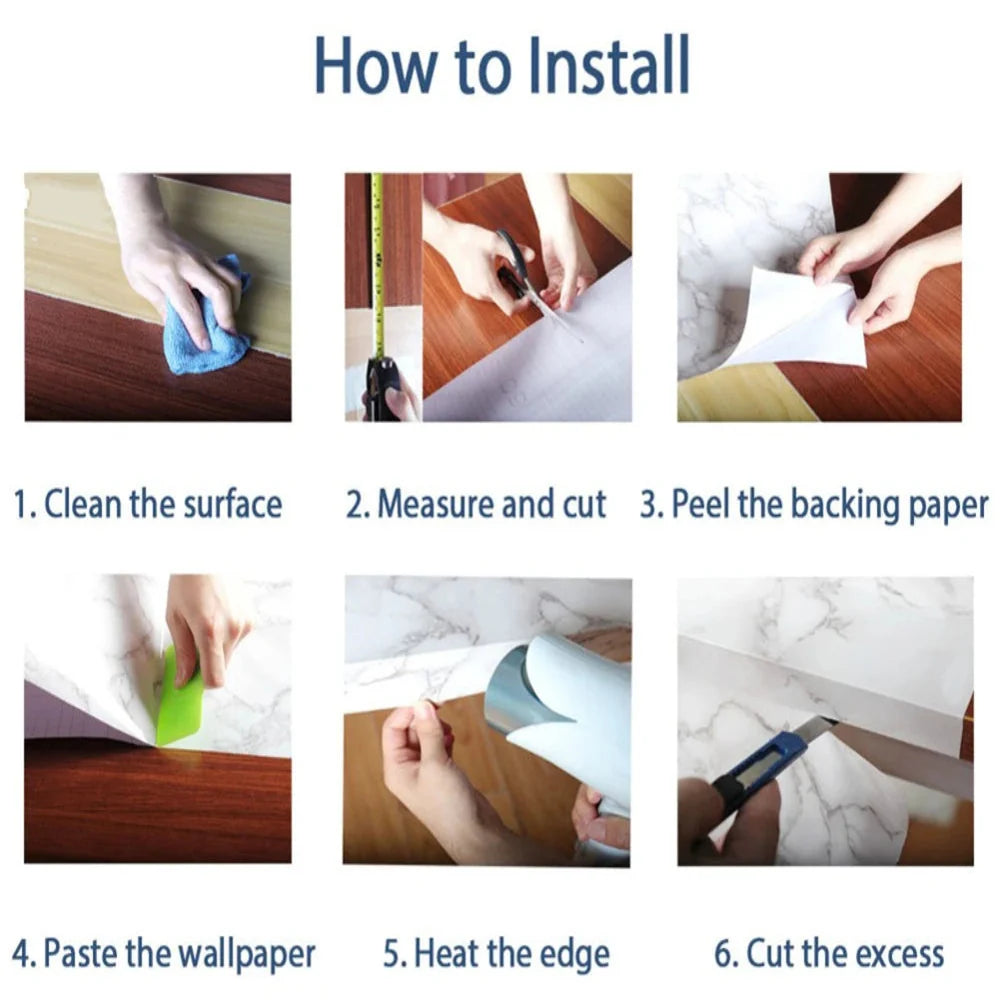 How to Install

1. Clean the surface

2. Measure and cut

3. Peel the backing paper

4. Paste the wallpaper

5. Heat the edge

6. Cut the excess