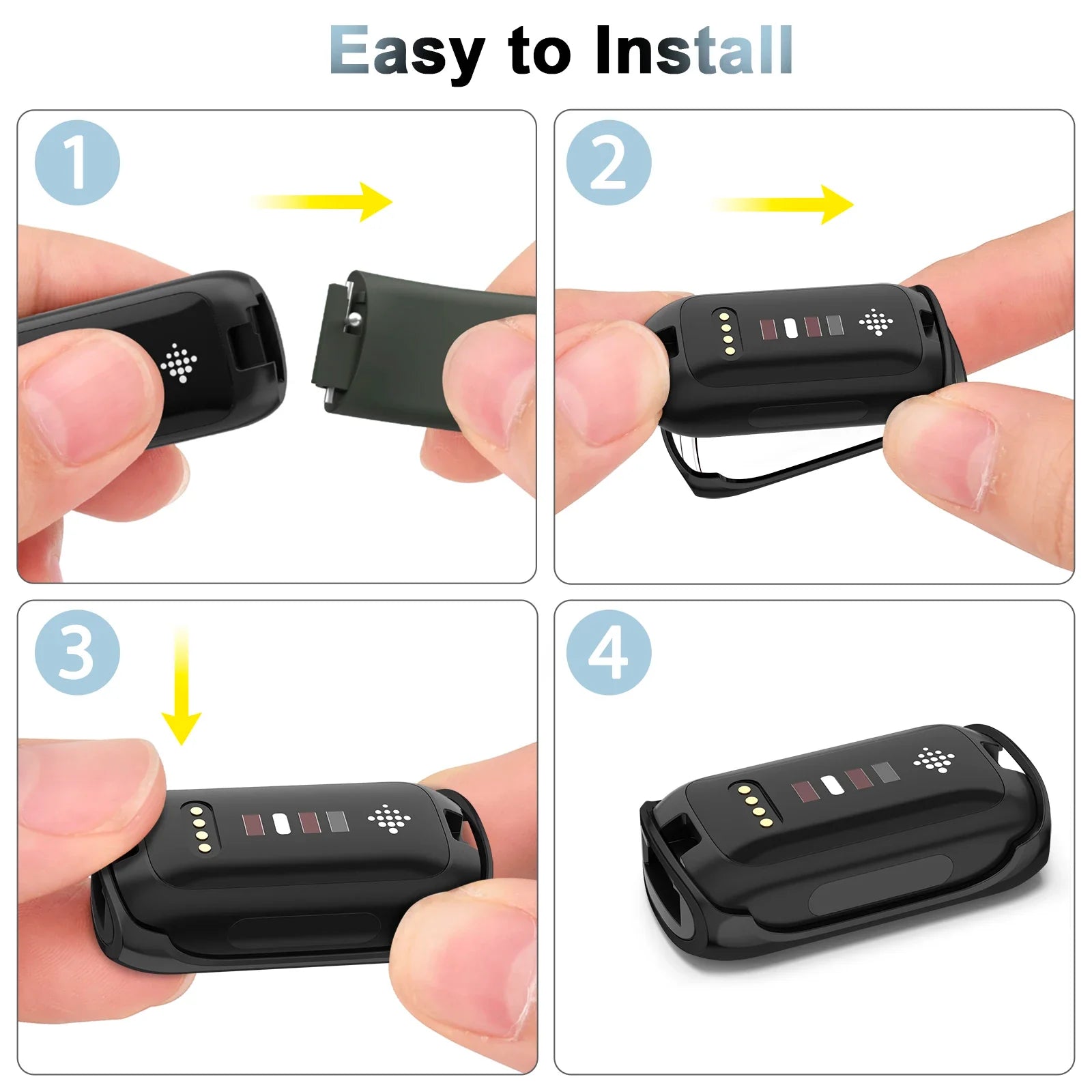 Easy to Install

1

2

3

4