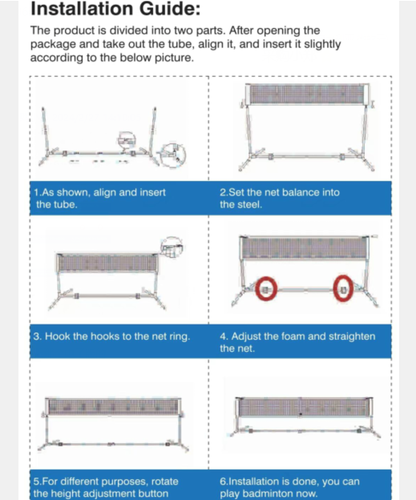 Installation Guide:

The product is divided into two parts. After opening the package and take out the tube, align it, and insert it slightly according to the below picture.

1.As shown, align and insert the tube.

2.Set the net balance into the steel.

3. Hook the hooks to the net ring.

4. Adjust the foam and straighten the net.

5.For different purposes, rotate the height adjustment button

6.Installation is done, you can play badminton now.