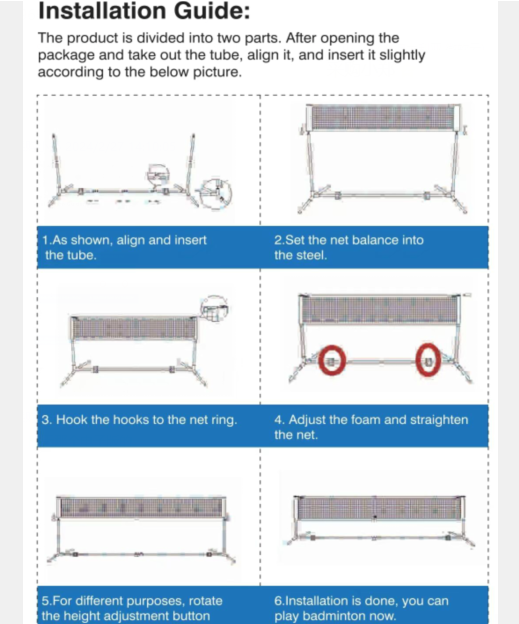 Installation Guide:

The product is divided into two parts. After opening the package and take out the tube, align it, and insert it slightly according to the below picture.

1.As shown, align and insert the tube.

2.Set the net balance into the steel.

3. Hook the hooks to the net ring.

4. Adjust the foam and straighten the net.

5.For different purposes, rotate the height adjustment button

6.Installation is done, you can play badminton now.