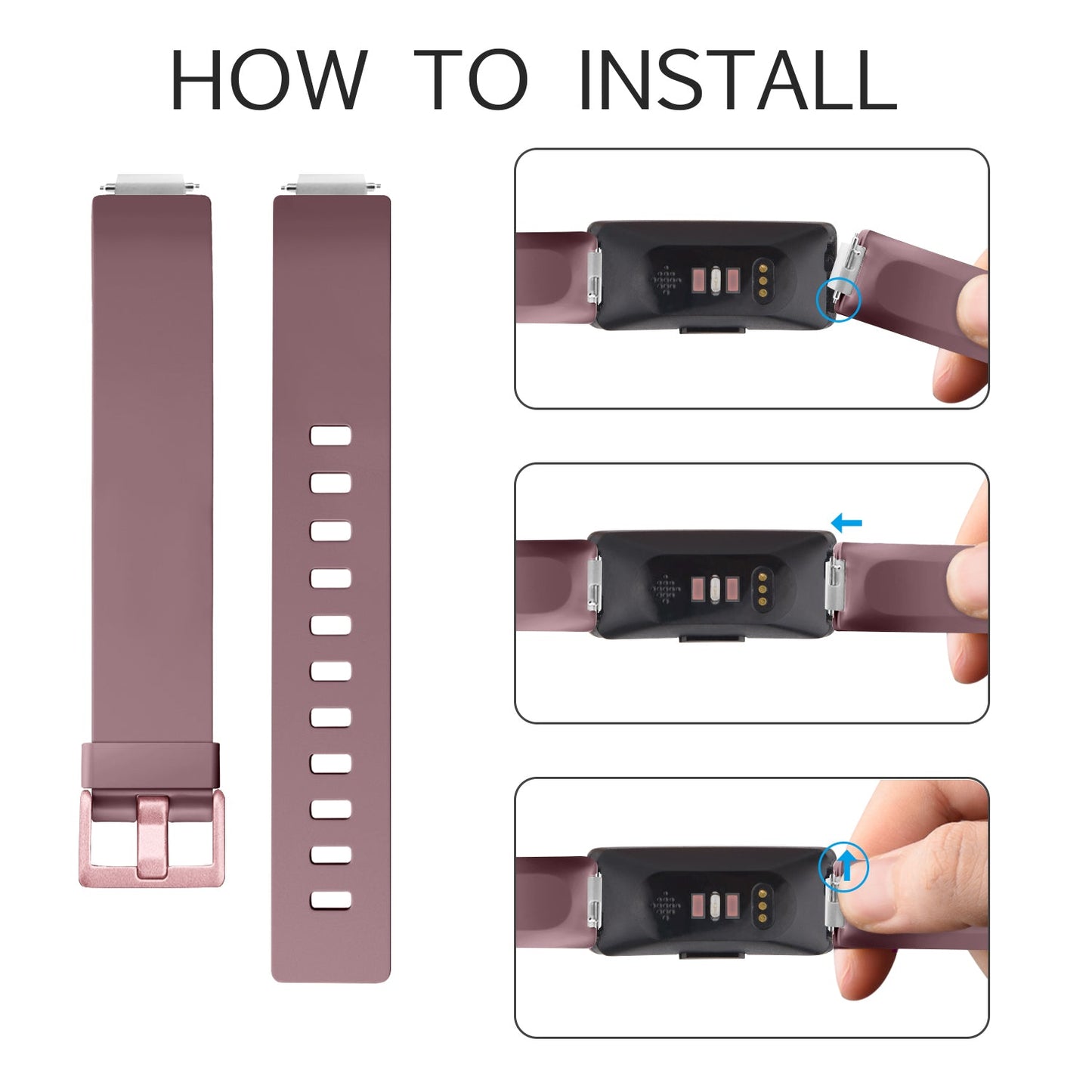 HOW TO INSTALL