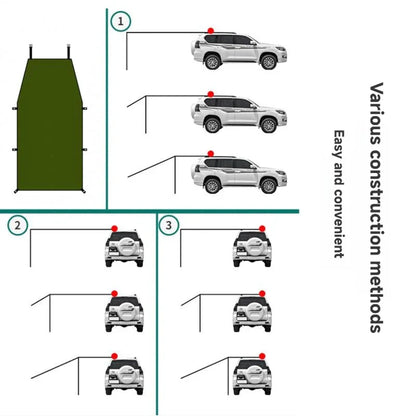 1

2

3

Various construction methods

Easy and convenient