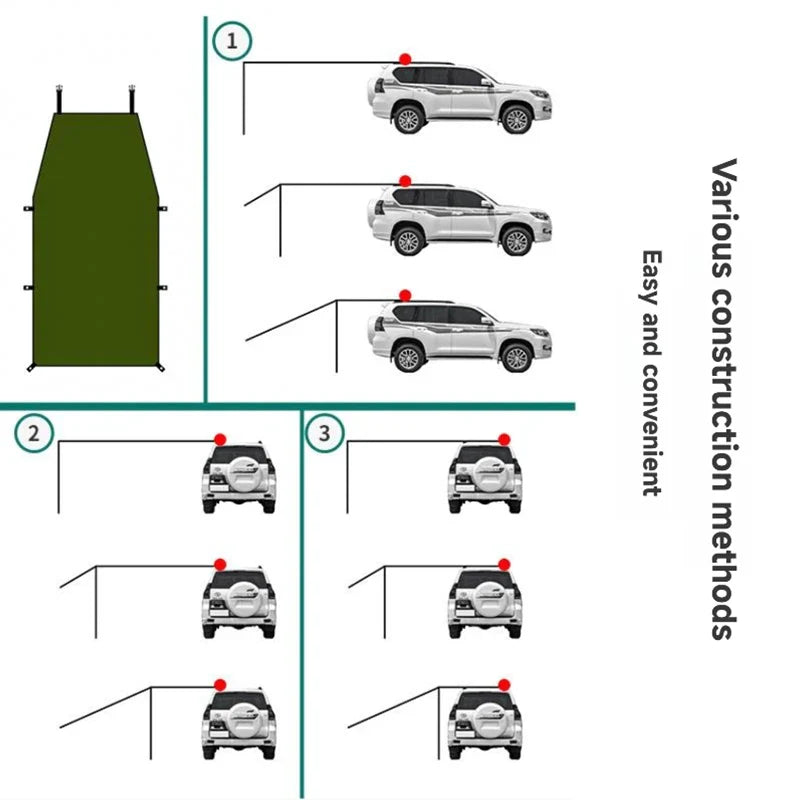 1

2

3

Various construction methods

Easy and convenient