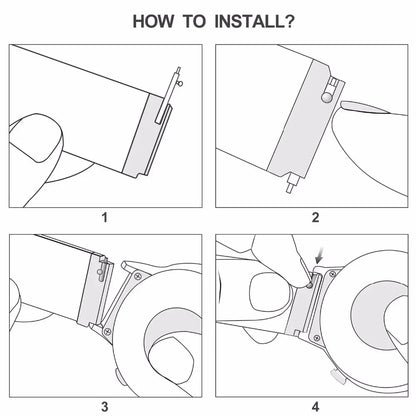 HOW TO INSTALL?

1

2

3

4