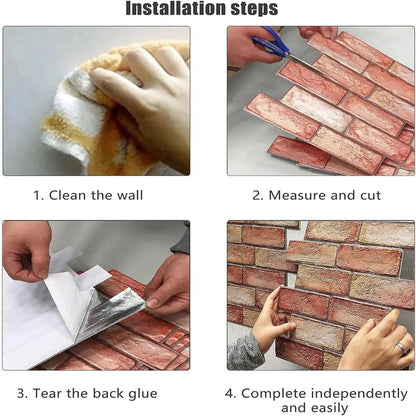 Installation steps

1. Clean the wall

2. Measure and cut

3. Tear the back glue

4. Complete independently and easily