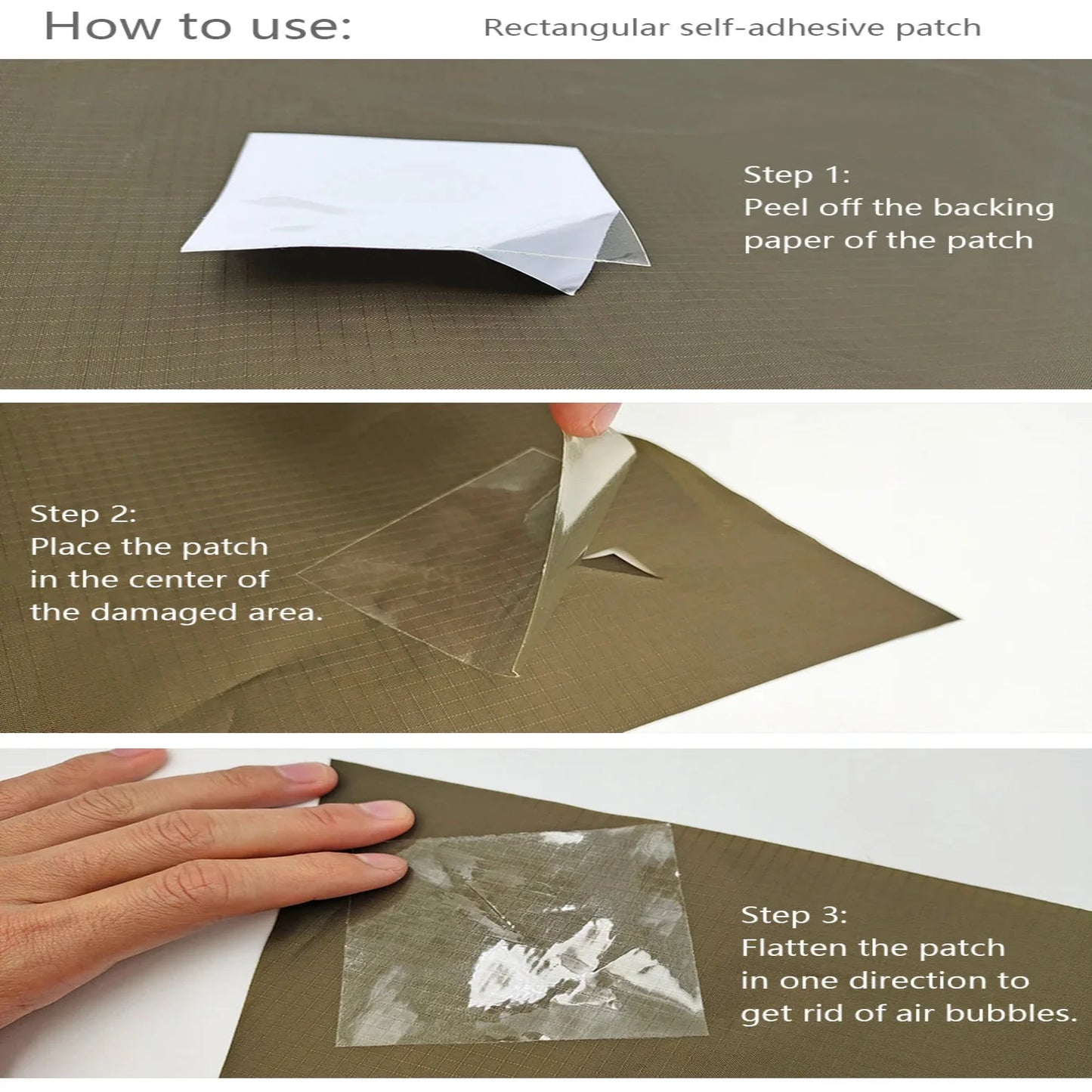 How to use: Rectangular self-adhesive patch

Step 1:
Peel off the backing paper of the patch

Step 2:
Place the patch in the center of the damaged area.

Step 3:
Flatten the patch in one direction to get rid of air bubbles.