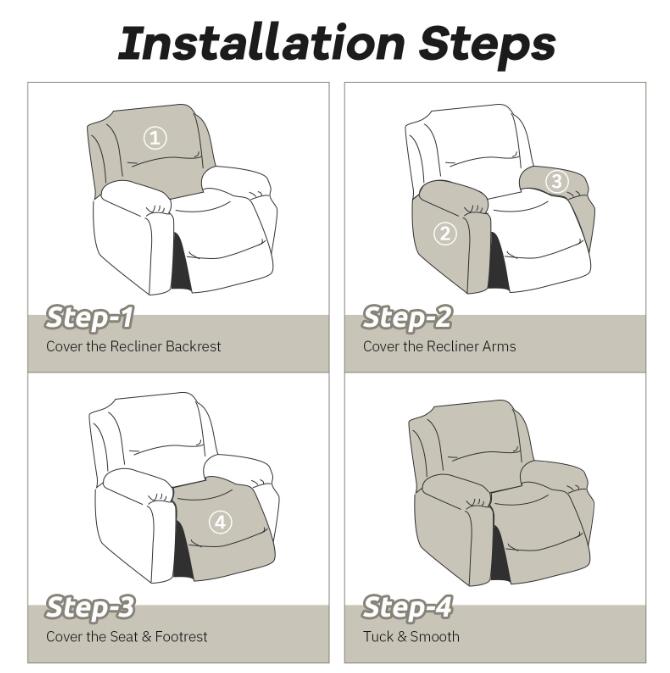 Installation Steps

①

Step-1
Cover the Recliner Backrest

③
②

Step-2
Cover the Recliner Arms

④

Step-3
Cover the Seat & Footrest

Step-4
Tuck & Smooth