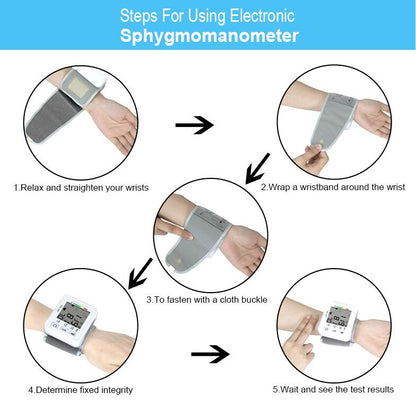 Steps For Using Electronic
Sphygmomanometer

1.Relax and straighten your wrists

2.Wrap a wristband around the wrist

3.To fasten with a cloth buckle

4.Determine fixed integrity

5.Wait and see the test results