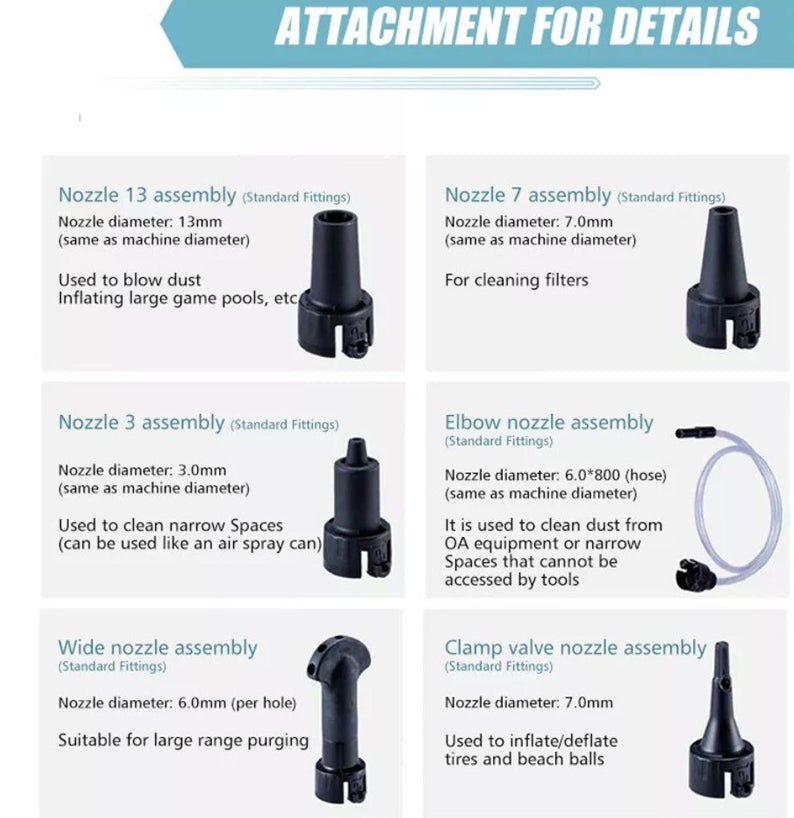 ATTACHMENT FOR DETAILS

Nozzle 13 assembly (Standard Fittings)
Nozzle diameter: 13mm
(same as machine diameter)

Used to blow dust
Inflating large game pools, etc

Nozzle 7 assembly (Standard Fittings)
Nozzle diameter: 7.0mm
(same as machine diameter)

For cleaning filters

Nozzle 3 assembly (Standard Fittings)
Nozzle diameter: 3.0mm
(same as machine diameter)

Used to clean narrow Spaces
(can be used like an air spray can)

Elbow nozzle assembly
(Standard Fittings)
Nozzle diameter: 6.0*800 (hose)
(same as machine diameter)

It is used to clean dust from OA equipment or narrow Spaces that cannot be accessed by tools

Wide nozzle assembly
(Standard Fittings)
Nozzle diameter: 6.0mm (per hole)

Suitable for large range purging

Clamp valve nozzle assembly
(Standard Fittings)
Nozzle diameter: 7.0mm

Used to inflate/deflate tires and beach balls