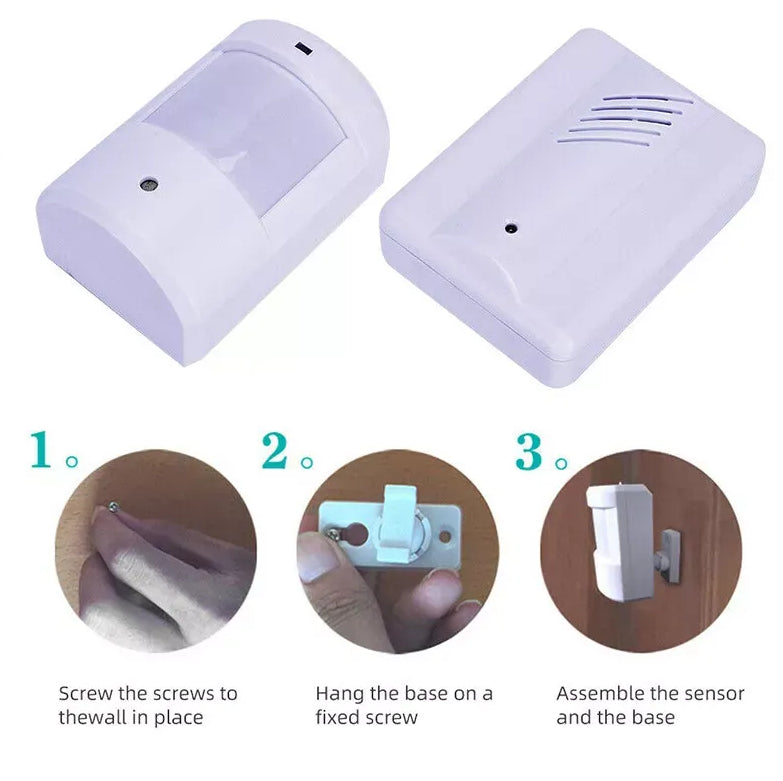 1。

Screw the screws to thewall in place

2。

Hang the base on a fixed screw

3。

Assemble the sensor and the base