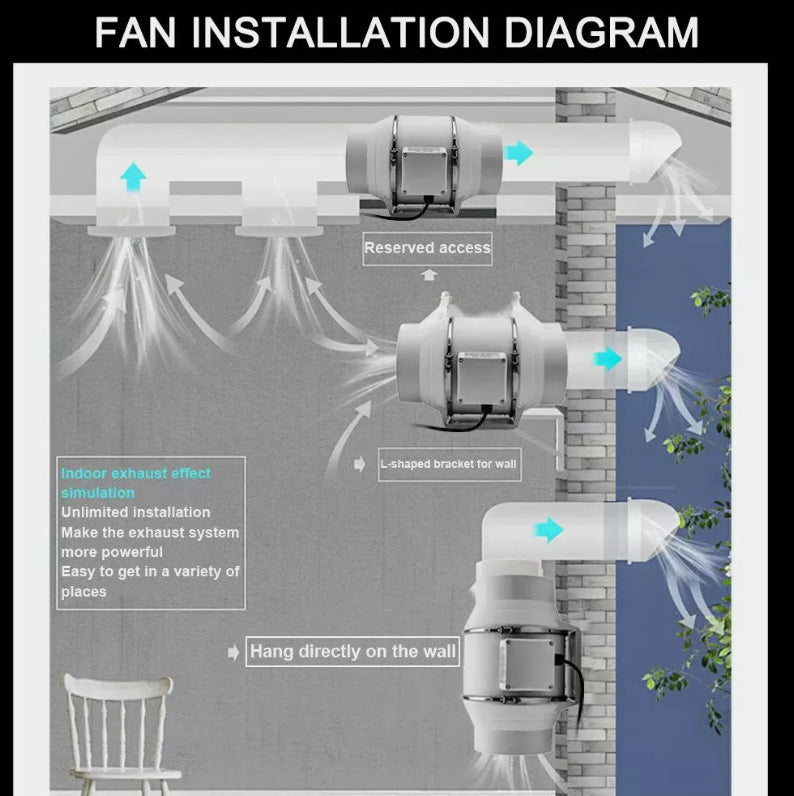 FAN INSTALLATION DIAGRAM

Reserved access

L-shaped bracket for wall

Indoor exhaust effect simulation
Unlimited installation
Make the exhaust system more powerful
Easy to get in a variety of places

Hang directly on the wall