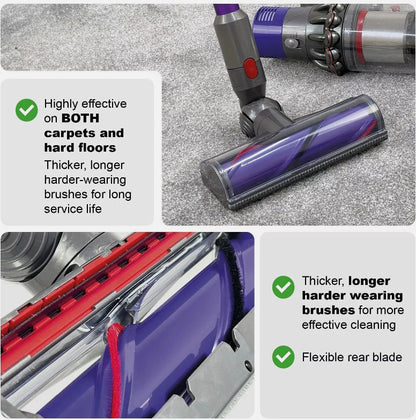 Highly effective on BOTH carpets and hard floors

Thicker, longer harder-wearing brushes for long service life

Thicker, longer harder wearing brushes for more effective cleaning

Flexible rear blade