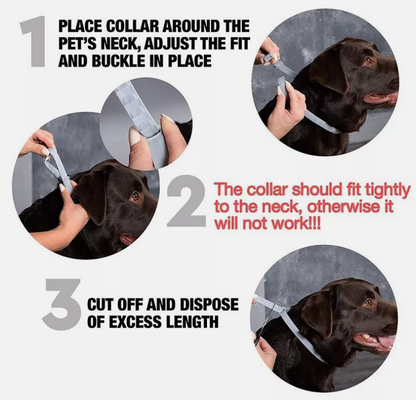 1 PLACE COLLAR AROUND THE PET'S NECK, ADJUST THE FIT AND BUCKLE IN PLACE

2 The collar should fit tightly to the neck, otherwise it will not work!!!

3 CUT OFF AND DISPOSE OF EXCESS LENGTH