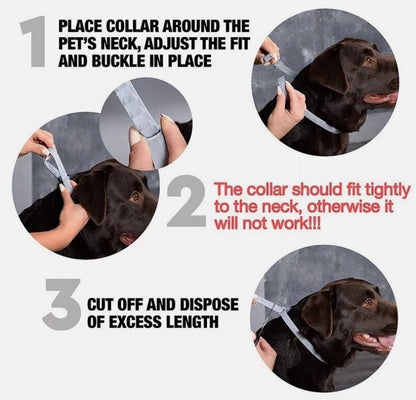 1 PLACE COLLAR AROUND THE PET'S NECK, ADJUST THE FIT AND BUCKLE IN PLACE

2 The collar should fit tightly to the neck, otherwise it will not work!!!

3 CUT OFF AND DISPOSE OF EXCESS LENGTH